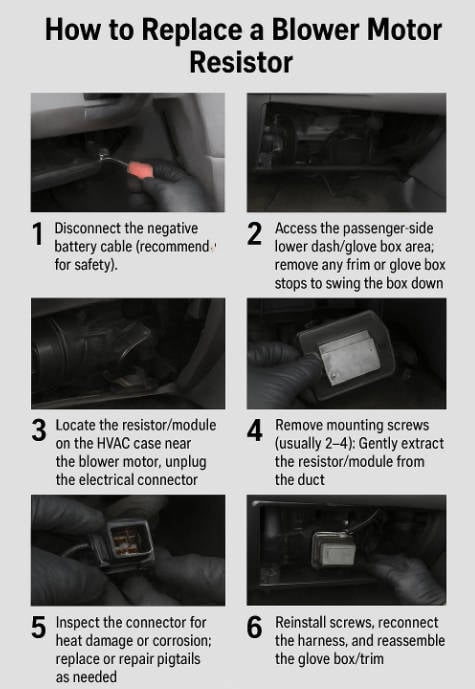 How to Replace a Blower Motor Resistor

1 Disconnect the negative battery cable (recommend for safety).

2 Access the passenger-side lower dash/glove box area; remove any frim or glove box stops to swing the box down

3 Locate the resistor/module on the HVAC case near the blower motor, unplug the electrical connector

4 Remove mounting screws (usually 2–4): Gently extract the resistor/module from the duct

5 Inspect the connector for heat damage or corrosion; replace or repair pigtails as needed

6 Reinstall screws, reconnect the harness, and reassemble the glove box/trim