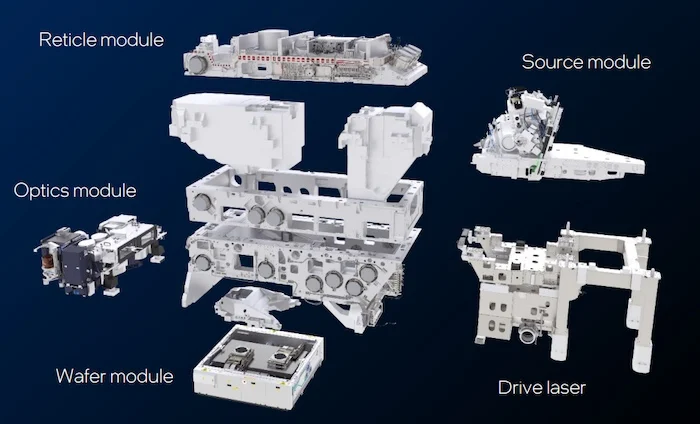 Reticle module

Source module

Optics module

Wafer module

Drive laser